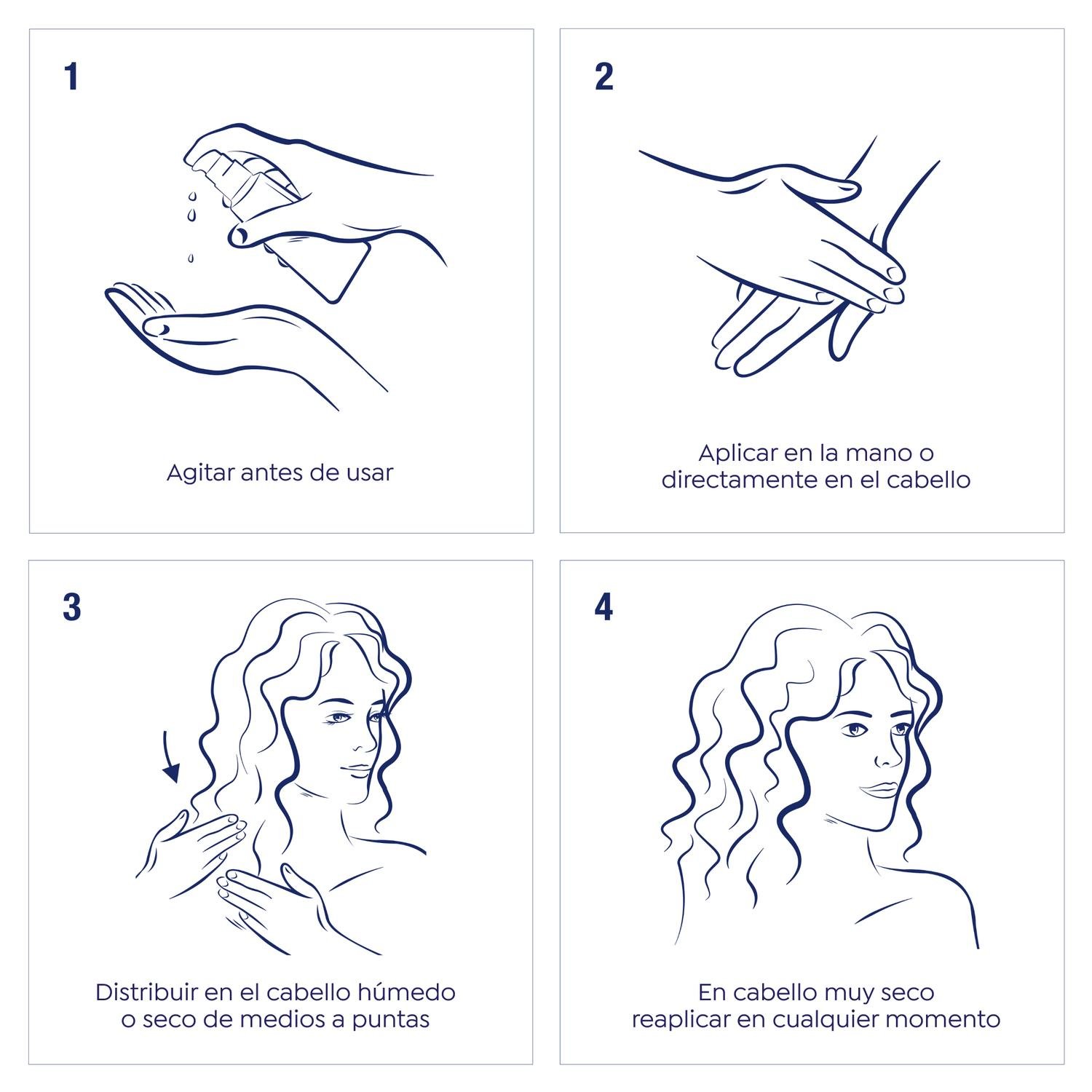 1

Agitar antes de usar

2

Aplicar en la mano o directamente en el cabello

3

Distribuir en el cabello húmedo o seco de medios a puntas

4

En cabello muy seco reaplicar en cualquier momento